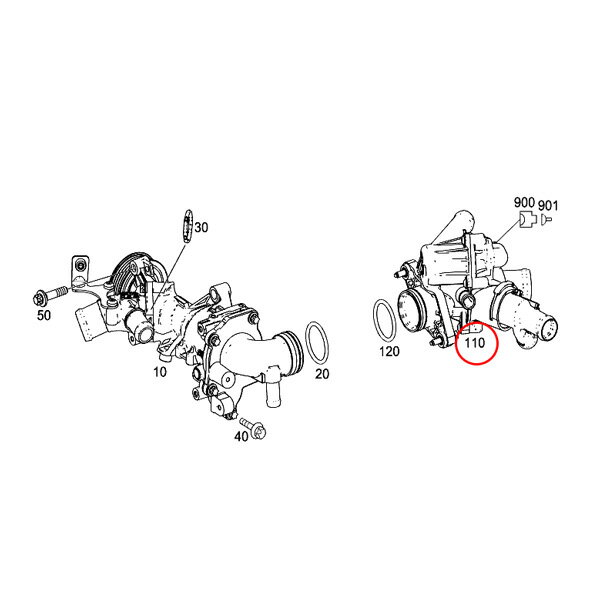 30
50
10
20
40
900
901
120
110