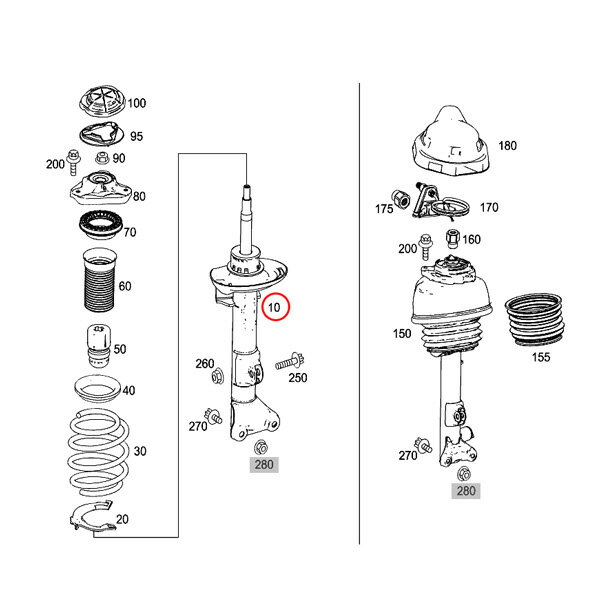 100
95
200
90
80
70
60
50
40
30
20
10
260
250
270
280
180
175
170
200
160
150
155
270
280