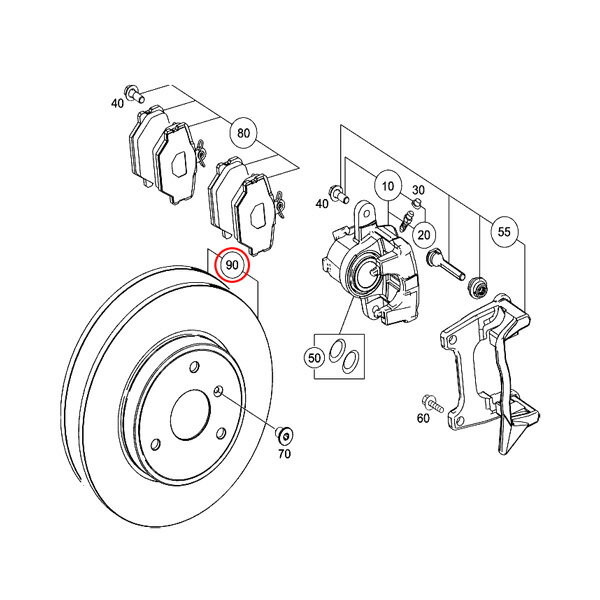 40
80
40
10
30
20
55
90
50
60
70