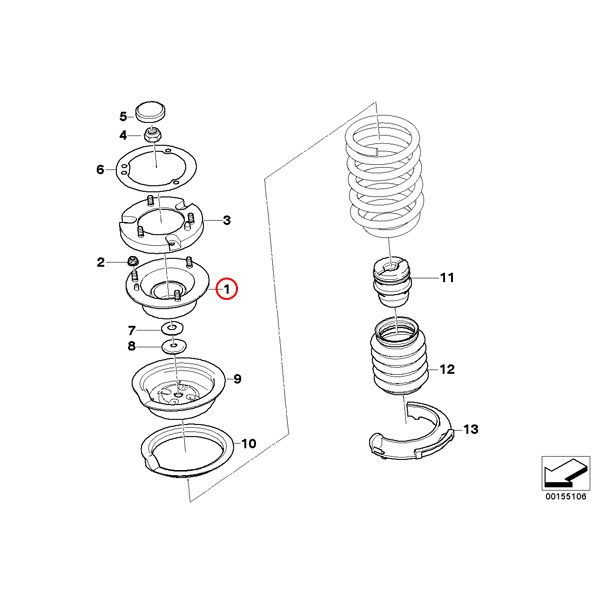 5
4
6
3
2
1
7
8
9
10
11
12
13
00155106