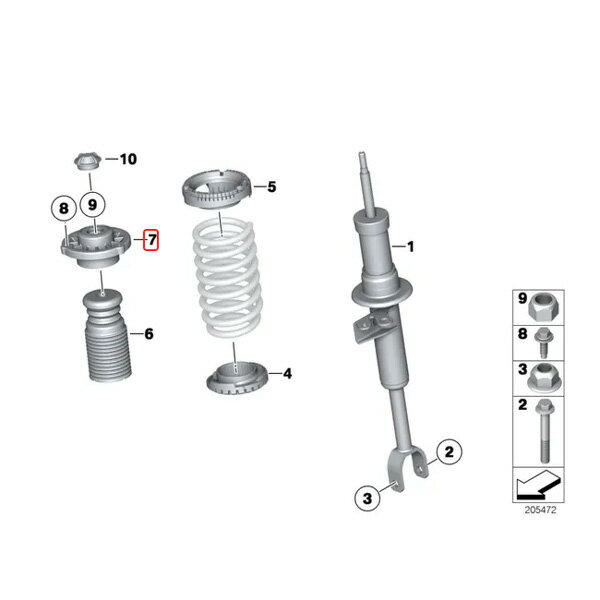 10
8
9
7
6
5
4
1
2
3
9
8
3
2
205472