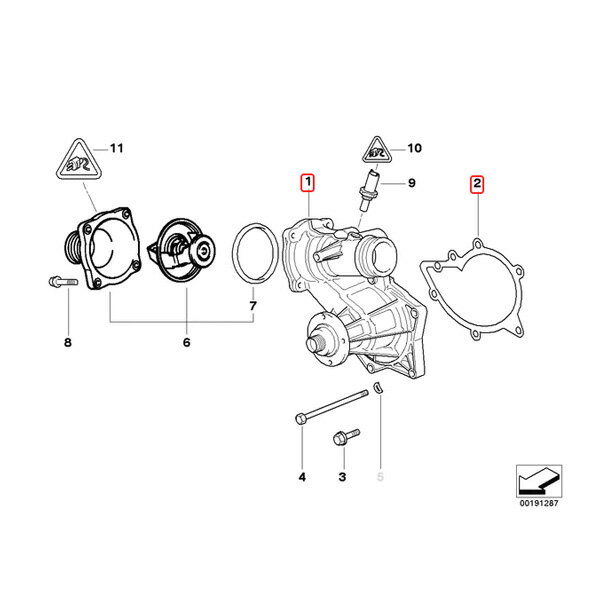 11
10
1
9
2
7
8
6
4
3
5
00191287