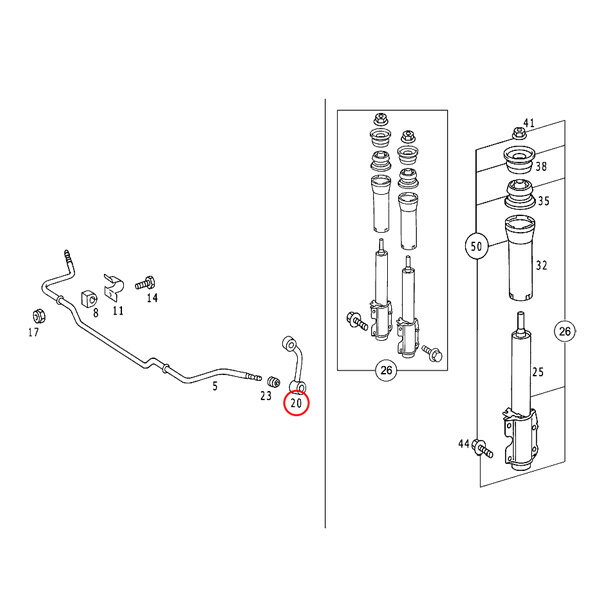 8
11
14
17
5
23
20
26
41
38
35
50
32
26
25
44