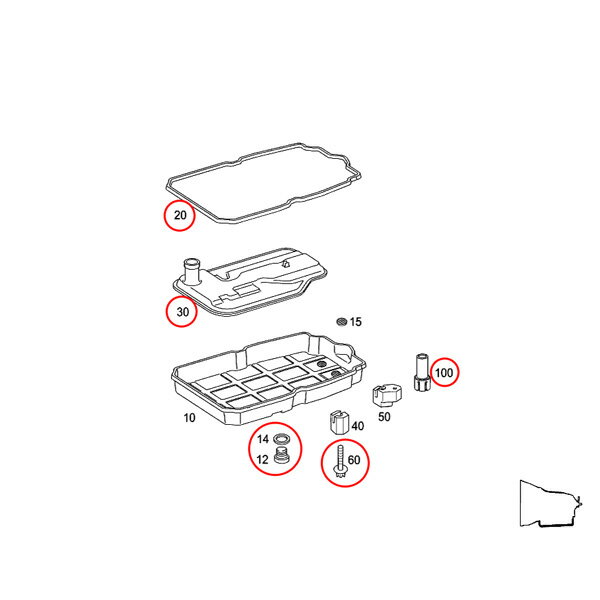 20

30

15

100

10

50

40

14

12

60