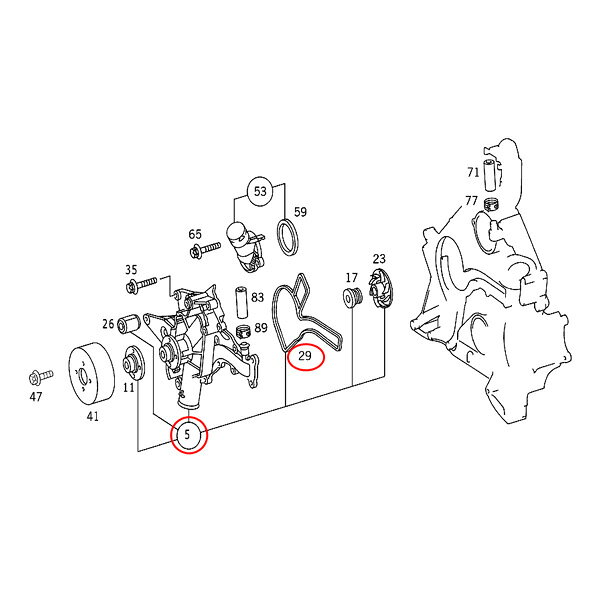 71
77
53
59
65
23
35
17
83
26
89
29
47
11
41
5