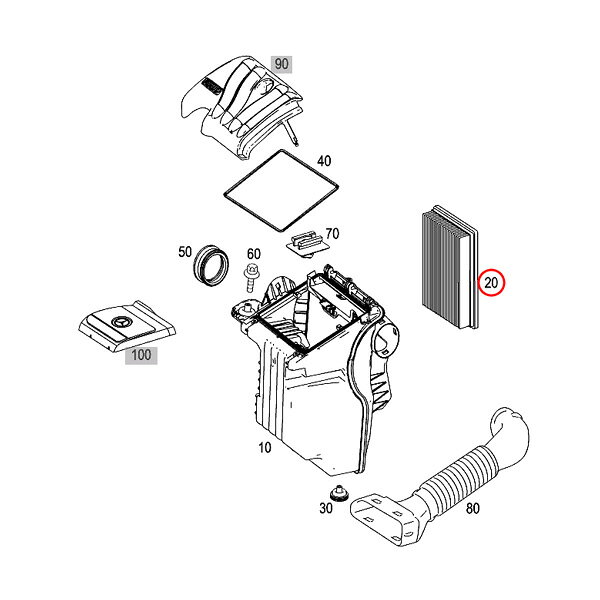 90
40
70
50
60
20
100
10
30
80