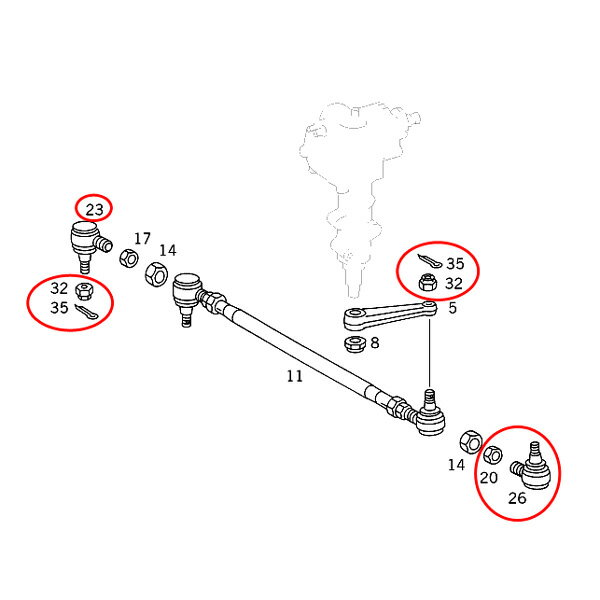 23
17
14
32
35
35
32
5
8
11
14
20
26