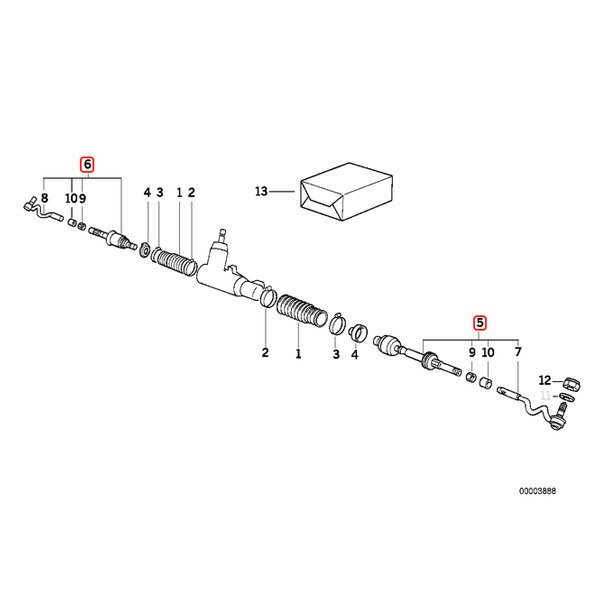 6
8
10 9
4 3 1 2
13
2 1 3 4
5
9 10 7
12
11
00003888