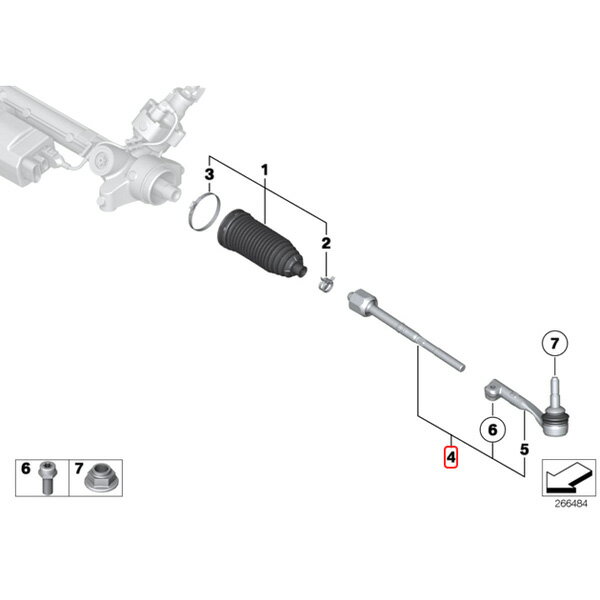 3
1
2
7
6
5
4
6
7
266484