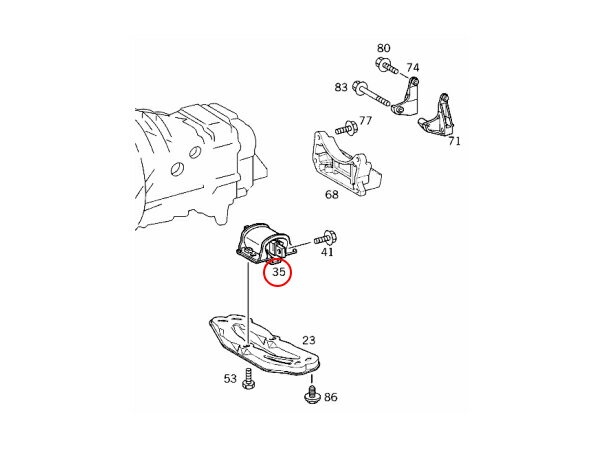 80
74
83
77
71
68
41
35
23
53
86