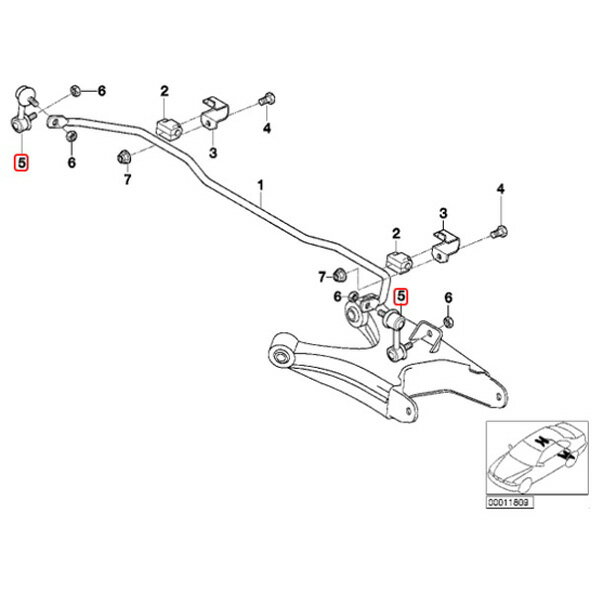 6
2
4
3
5
6
7
1
4
3
2
7
6
5
6
00011809