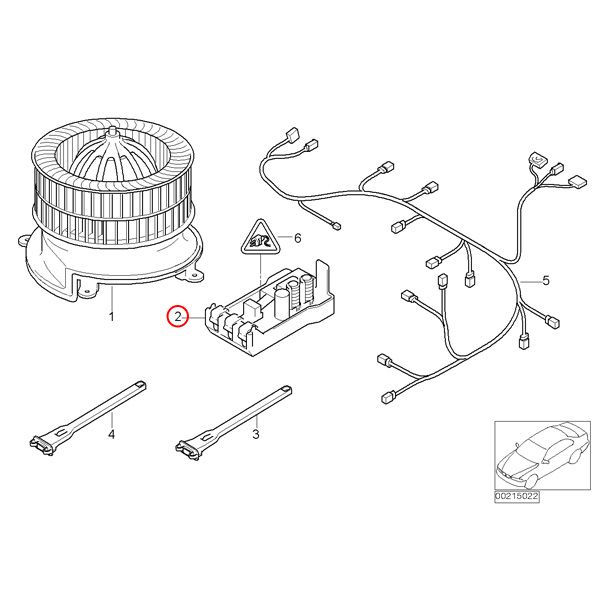 6
5
1
2
4
3
00215022