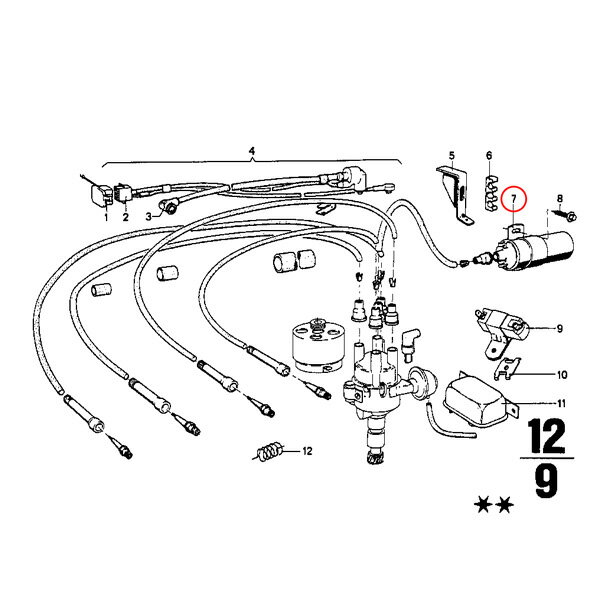 4
5
6
7
8
1
2
3
9
10
11
12
12
9
★★