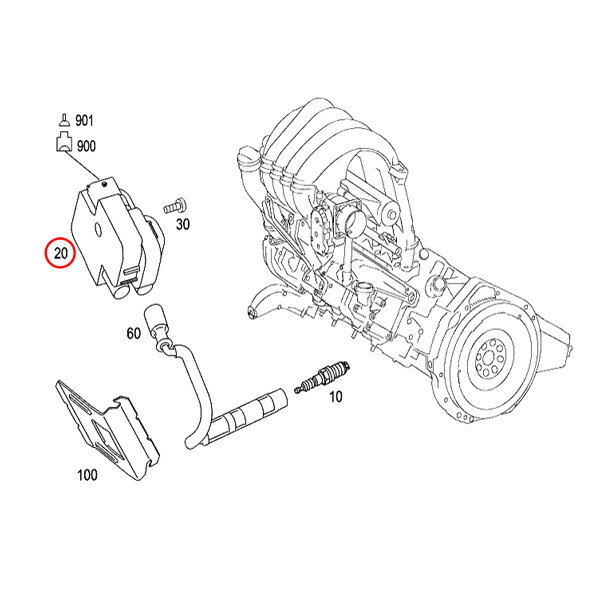 901
900
30
20
60
10
100