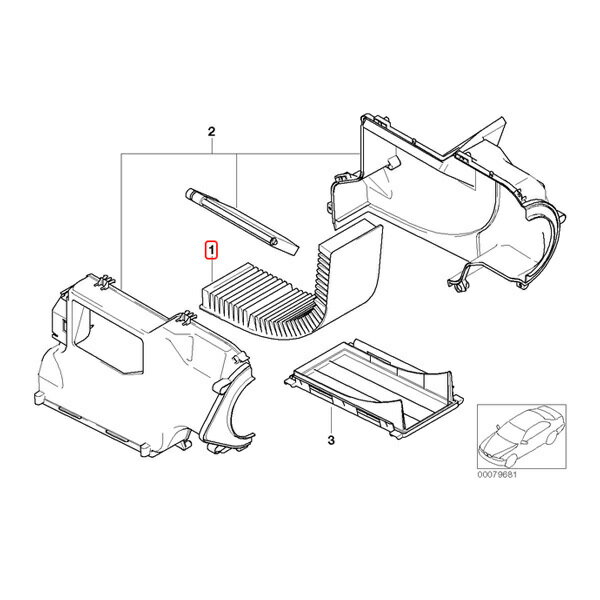 2

1

3

00079681