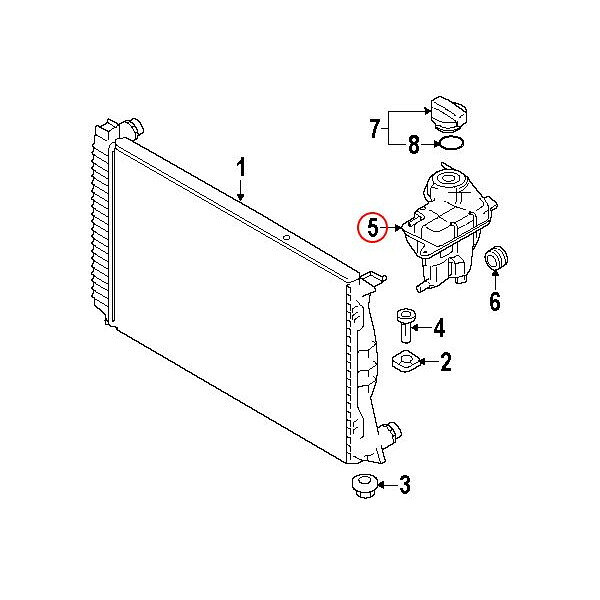 7
8
1
5
6
4
2
3