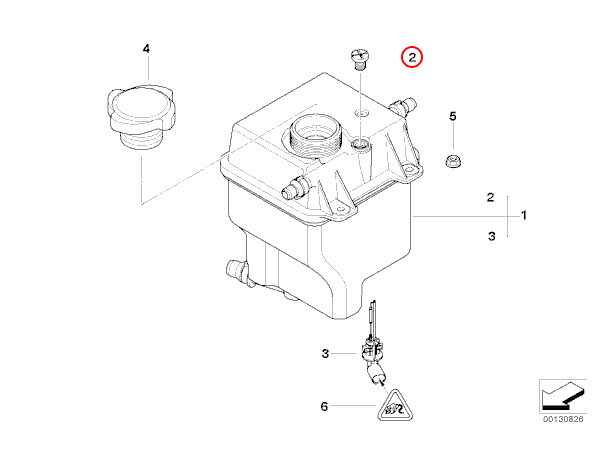 4

2

5

2

1

3

3

6

00130826