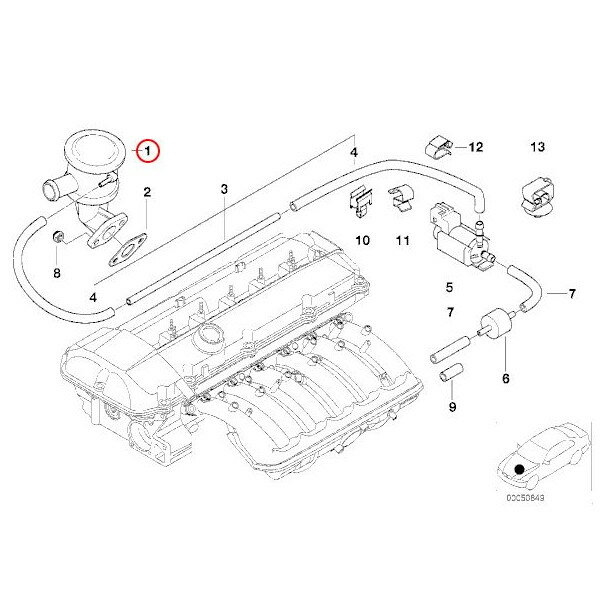 1
2
3
4
12
13
10
11
8
4
5
7
7
6
9
00C50849