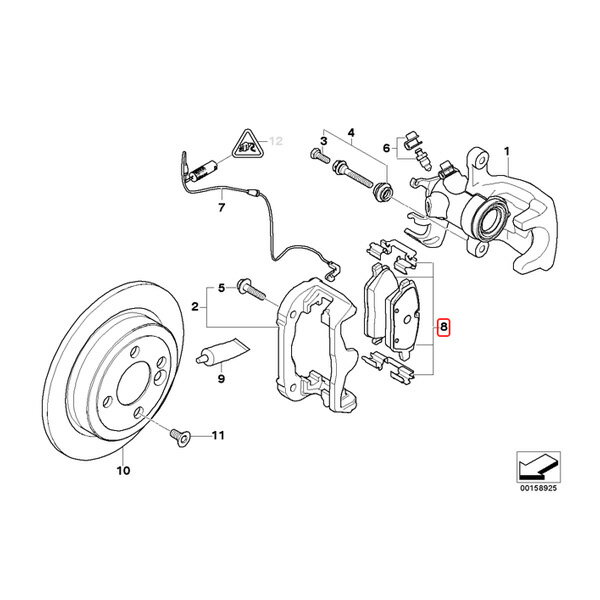 12
4
3
6
1
7
5
2
8
9
11
10
00158925