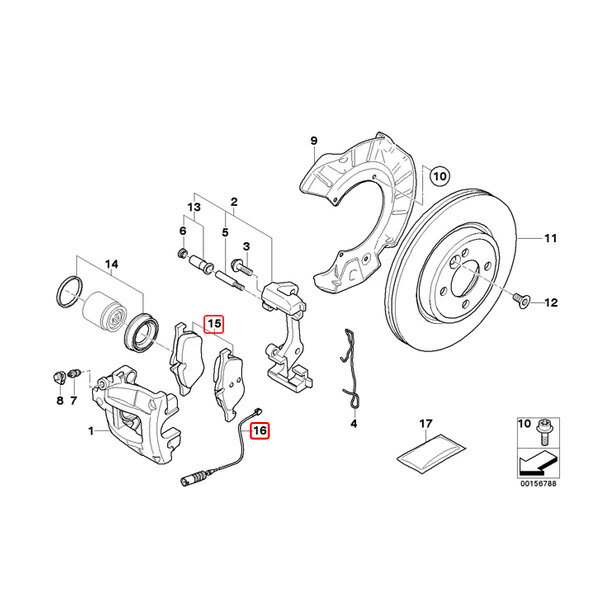 9
10
2
13
6
5
3
11
14
12
15
8
7
1
16
4
17
10
00156788