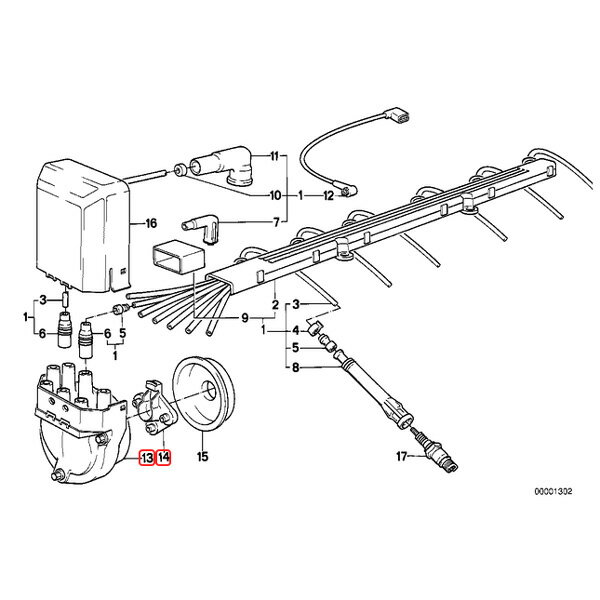 11
10
1
12
7
16
3
1
6
6
5
1
9
2
1
3
4
5
8
13
14
15
17
00001302