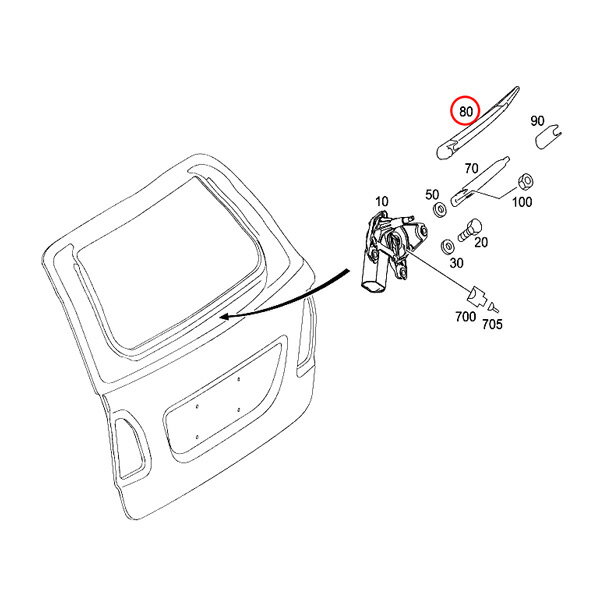 80
90
70
50
100
10
20
30
700
705