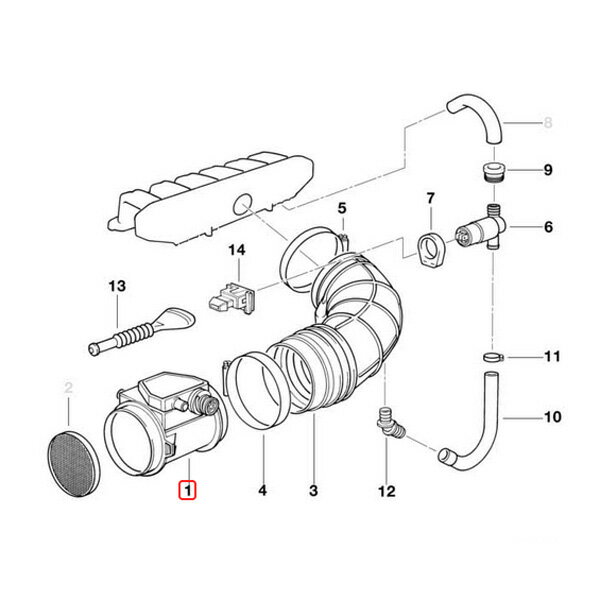 8
9
5
7
6
14
13
11
2
10
1
4
3
12