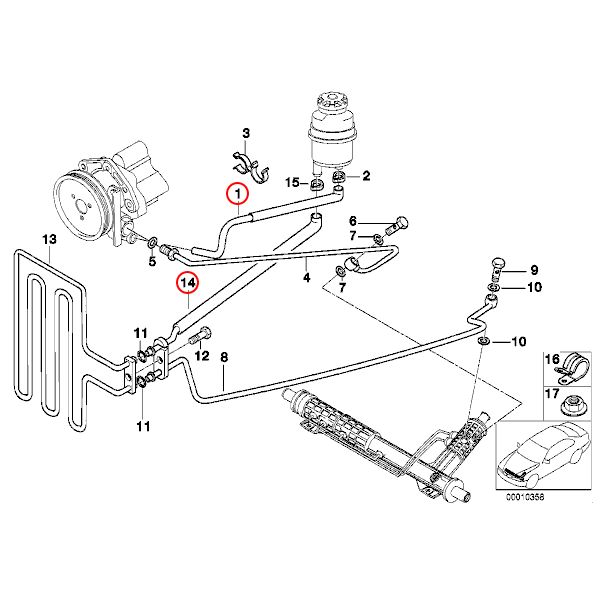 3
1
15
2
6
7
13
5
4
7
9
10
14
11
12
8
10
16
17
11
00010358