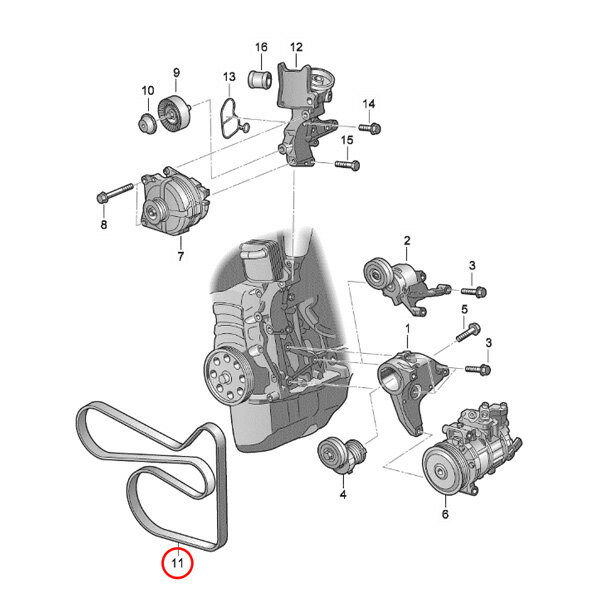 16
12
9
13
10
14
15
8
7
2
3
5
1
3
4
6
11