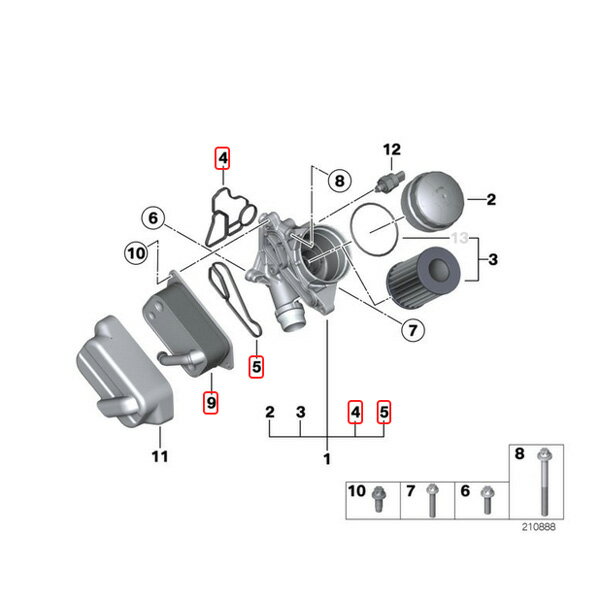 4
12
8
2
6
13
3
10
7
5
9
2
3
4
5
11
1
8
10
7
6
210888