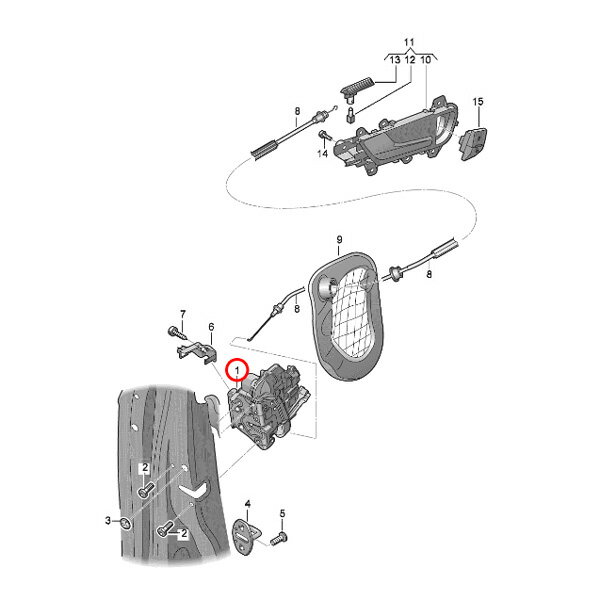 11
13 12 10
8
15
14
9
8
8
7
6
1
2
3
2
4
5