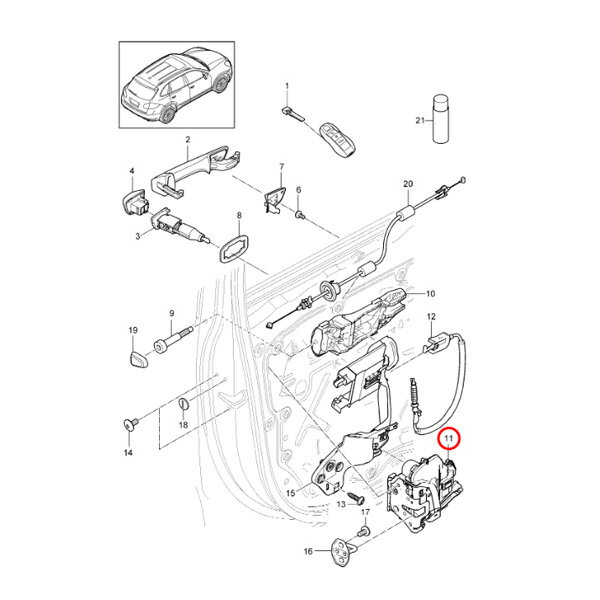 1
21
2
4
7
6
20
3
8
10
9
19
12
18
14
11
15
13
17
16