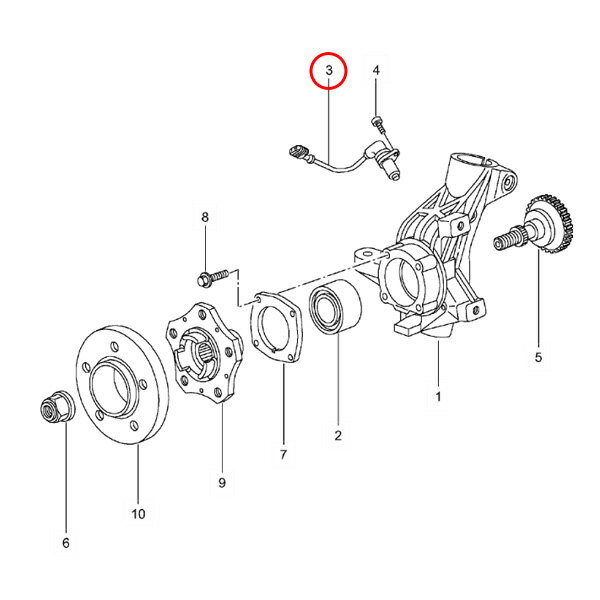 3
4
8
5
1
2
7
9
10
6