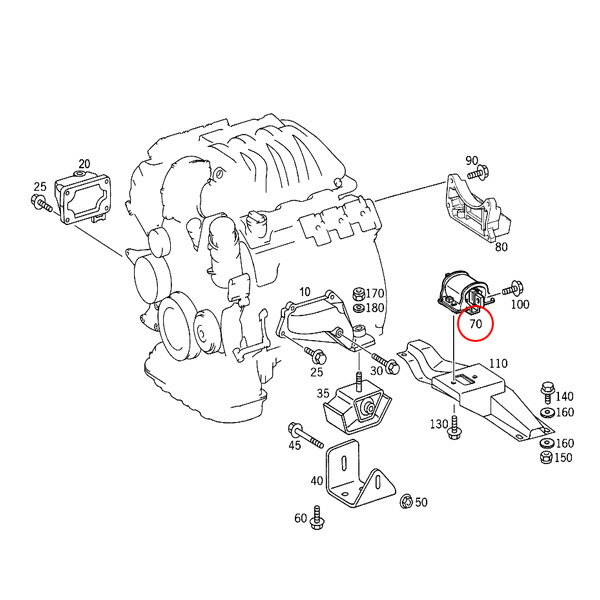 20
25
90
80
10
170
180
100
70
25
30
110
35
140
160
130
45
160
150
40
50
60