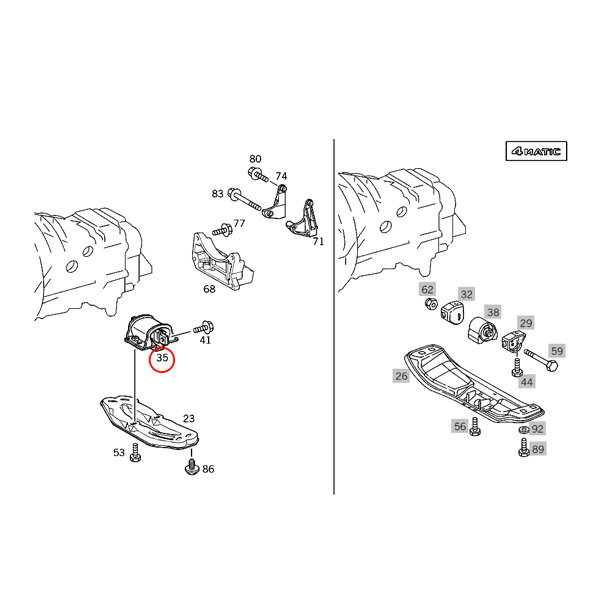 80
74
83
77
71
68
41
35
23
53
86

4MATIC
62
32
38
29
59
26
44
56
92
89