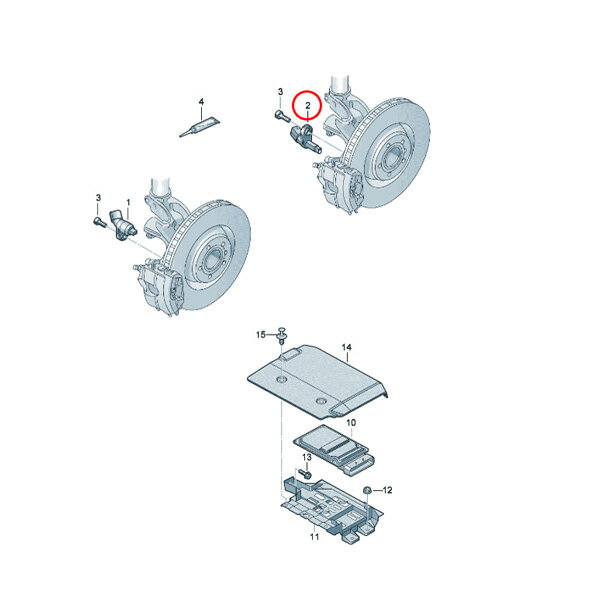 4
3
2
3
1
15
14
10
13
12
11