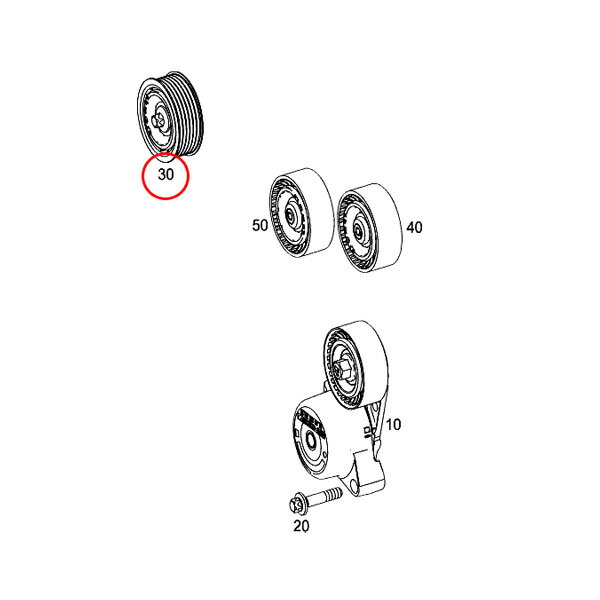 30

50

40

10

20