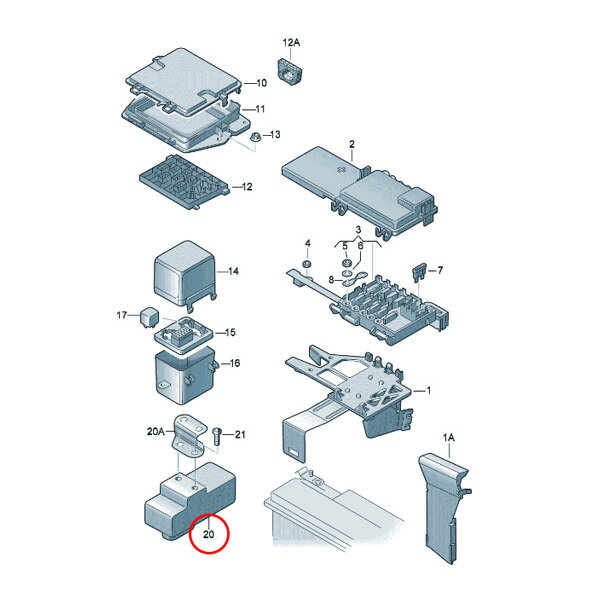 12A
10
11
13
2
12
3
4
5
6
7
8
14
17
15
16
1
20A
21
1A
20