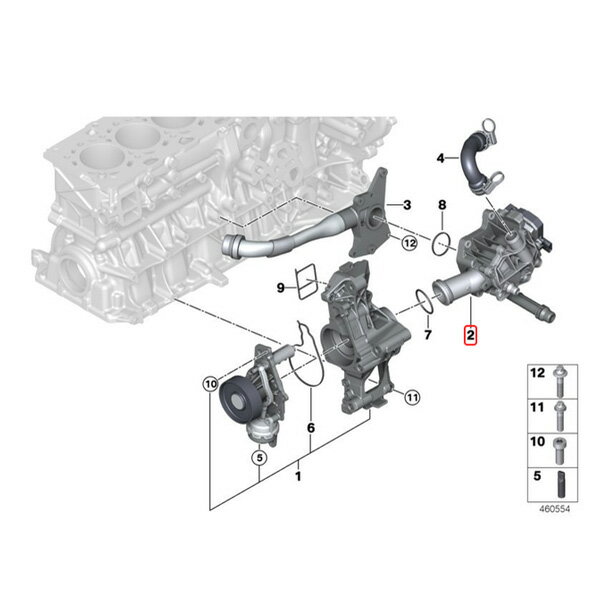 4
3
8
12
9
7
2
10
11
6
5
1
12
11
10
5
460554