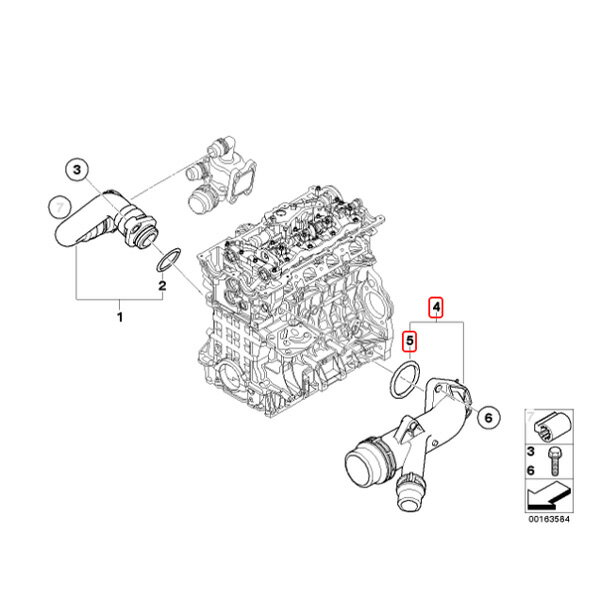 3
7
2
1
4
5
6
7
3
6
00163584