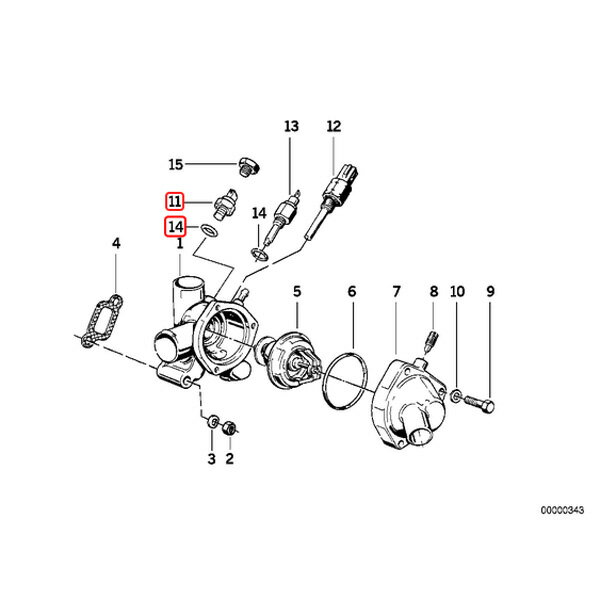 13
12
15
11
14
14
4
1
5
6
7
8
10
9
3
2
00000343