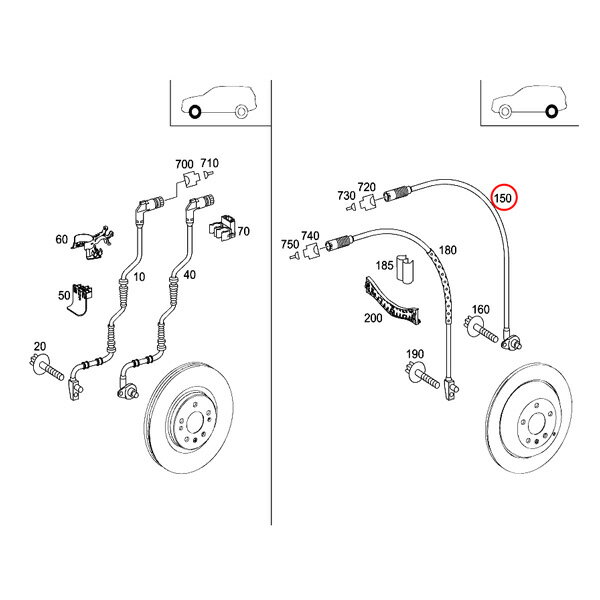 700 710
60
70
10
40
50
20

730 720
150
750 740
180
185
200
160
190