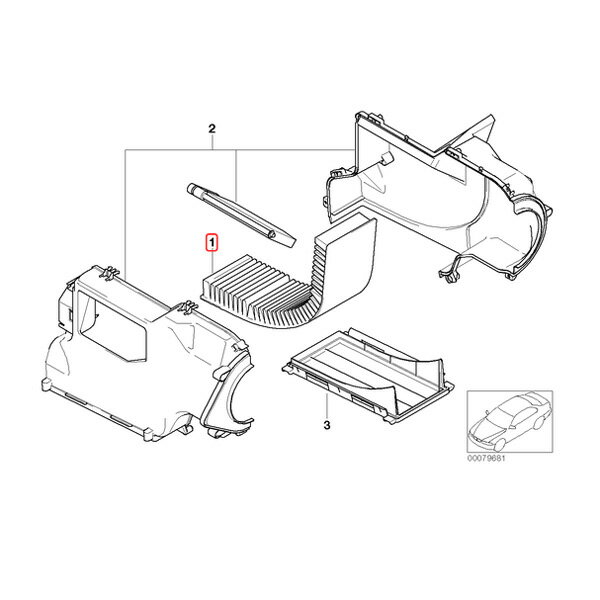 2

1

3

00079681