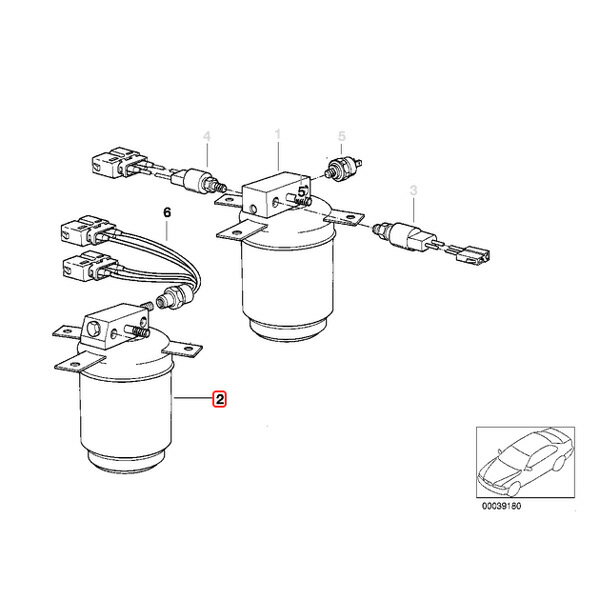 4
1
5
5
3
6
2
00039180