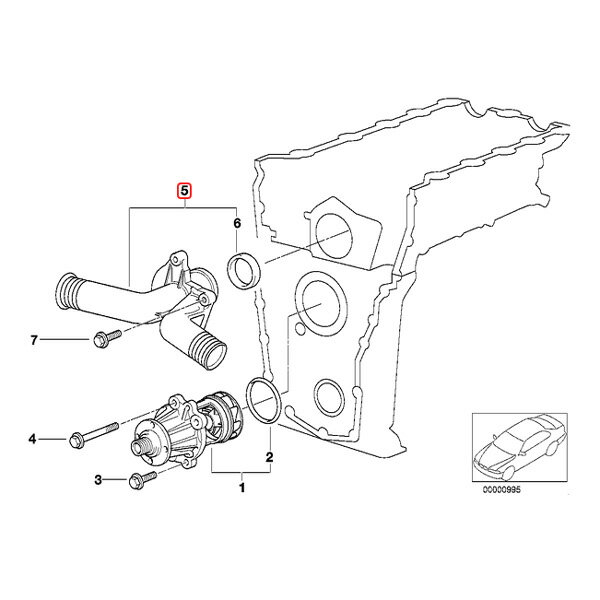 5
6
7
4
3
2
1
00000995