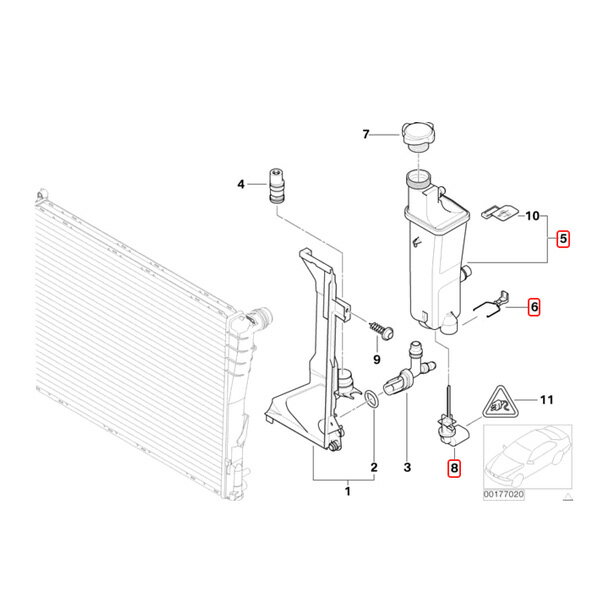 7
4
10
5
6
9
11
2
3
8
1
00177020