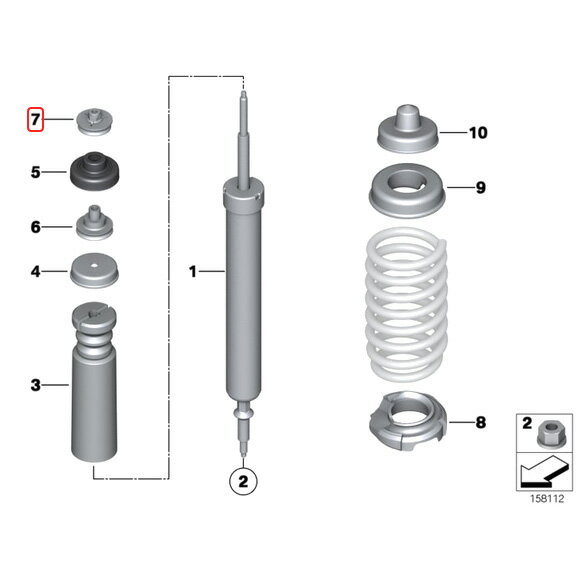 7
5
6
4
3
1
2
10
9
8
2
158112