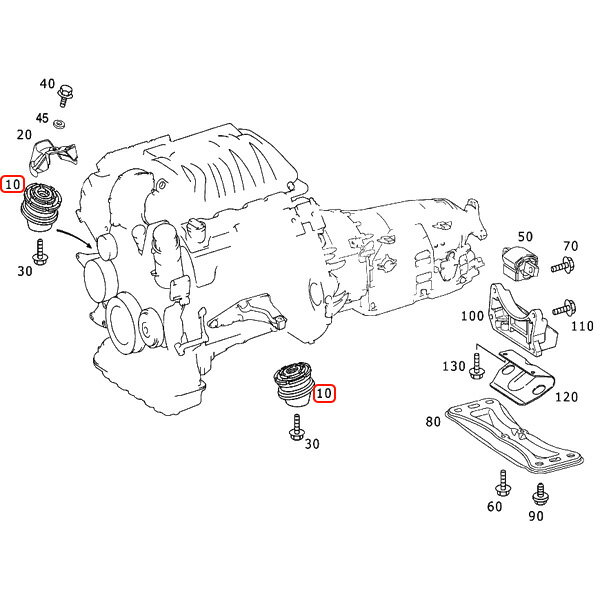 40
45
20
10
30
50
70
100
110
130
120
10
30
80
60
90