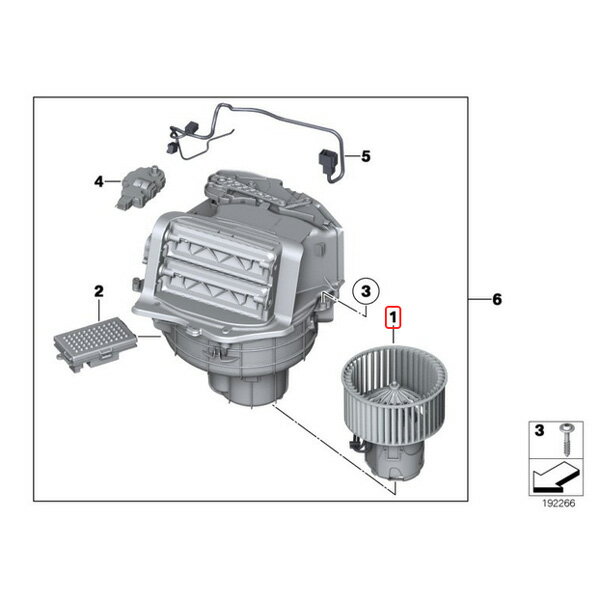 5
4
2
3
1
6
3
192266