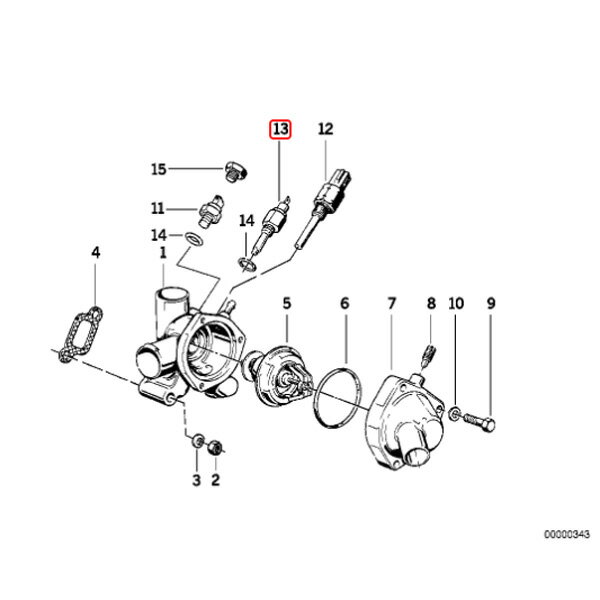 13
12
15
11
14
14
4
1
5
6
7
8
10
9
3
2
00000343